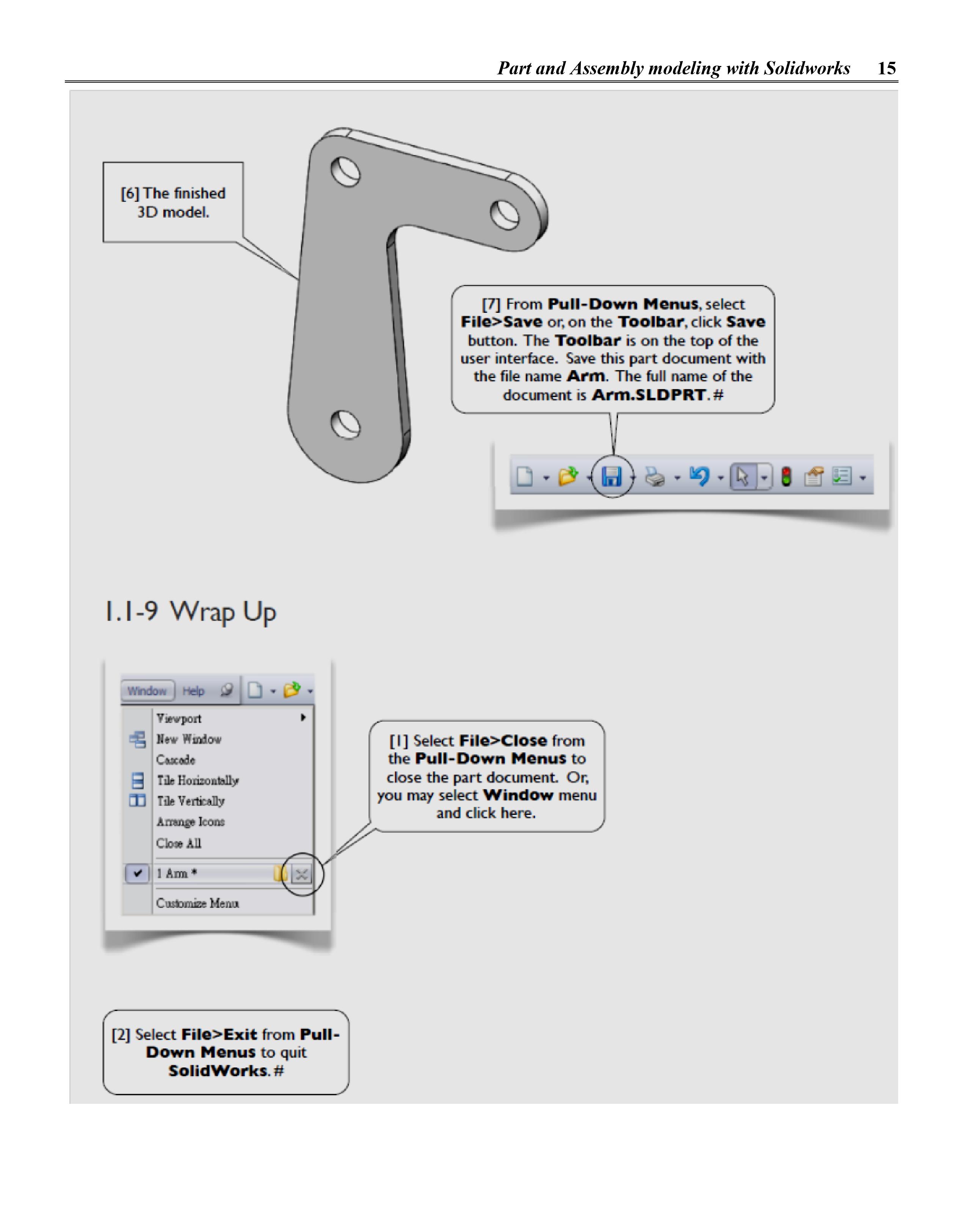 Part and Assembly modeling with Solidworks 15

[6] The finished 3D model.

[7] From Pull-Down Menus, select File>Save or, on the Toolbar, click Save button. The Toolbar is on the top of the user interface. Save this part document with the file name Arm. The full name of the document is Arm.SLDPRT. #

1.1-9 Wrap Up

Window Help

Viewport
New Window
Cascade
Tile Horizontally
Tile Vertically
Arrange Icons
Close All
1 Arm *
Customize Menu

[1] Select File>Close from the Pull-Down Menus to close the part document. Or, you may select Window menu and click here.

[2] Select File>Exit from Pull-Down Menus to quit SolidWorks. #