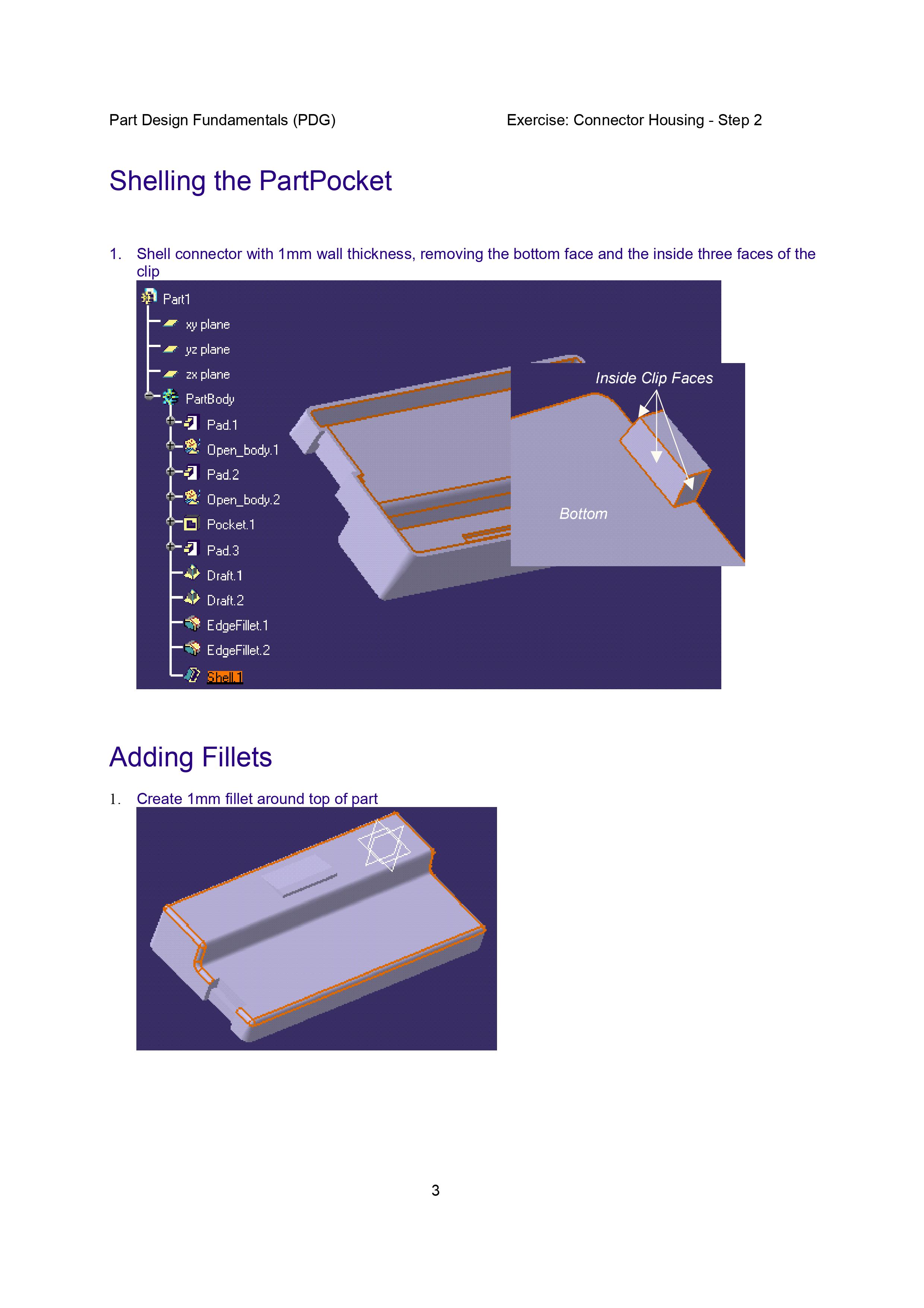 Part Design Fundamentals (PDG)

Exercise: Connector Housing - Step 2

Shelling the PartPocket

1. Shell connector with 1mm wall thickness, removing the bottom face and the inside three faces of the clip

Part1
xy plane
yz plane
zx plane
PartBody
Pad.1
Open_body.1
Pad.2
Open_body.2
Pocket.1
Pad.3
Draft.1
Draft.2
EdgeFillet.1
EdgeFillet.2
Shell.1

Inside Clip Faces

Bottom

Adding Fillets

1. Create 1mm fillet around top of part

3