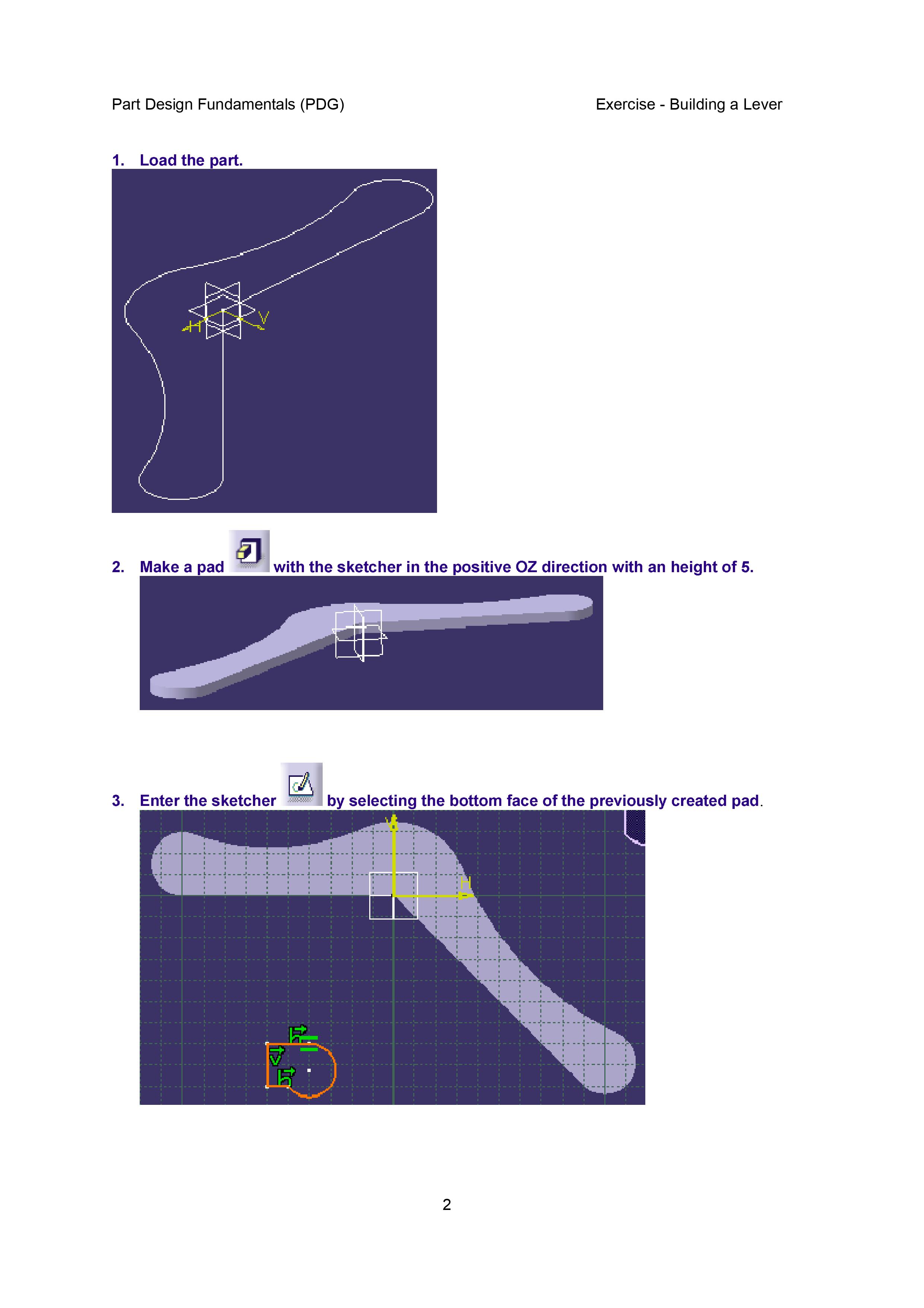 Part Design Fundamentals (PDG)

Exercise - Building a Lever

1. Load the part.

H V

2. Make a pad with the sketcher in the positive OZ direction with an height of 5.

3. Enter the sketcher by selecting the bottom face of the previously created pad.

V H

2