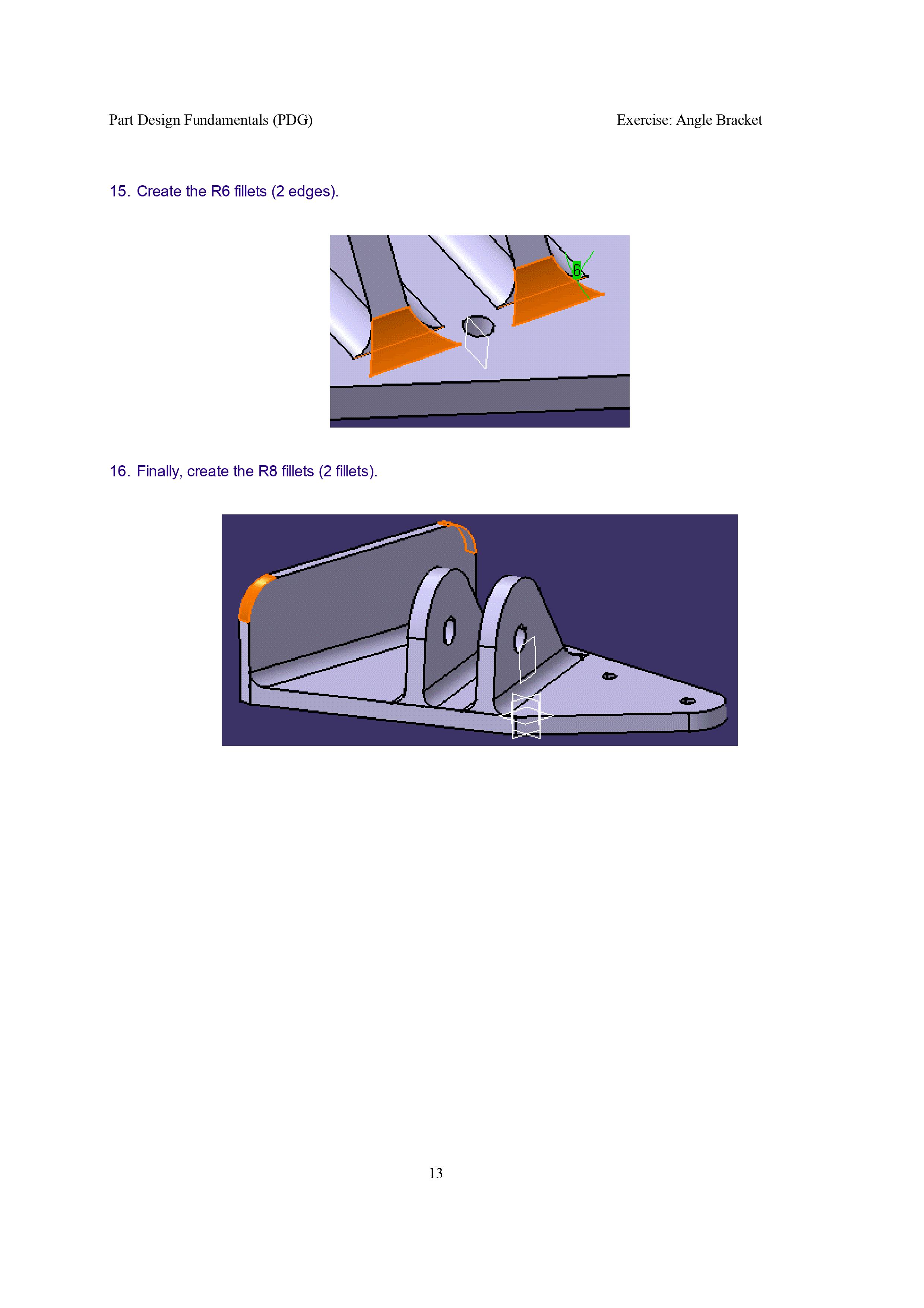 Part Design Fundamentals (PDG)

Exercise: Angle Bracket

15. Create the R6 fillets (2 edges).

6

16. Finally, create the R8 fillets (2 fillets).

13