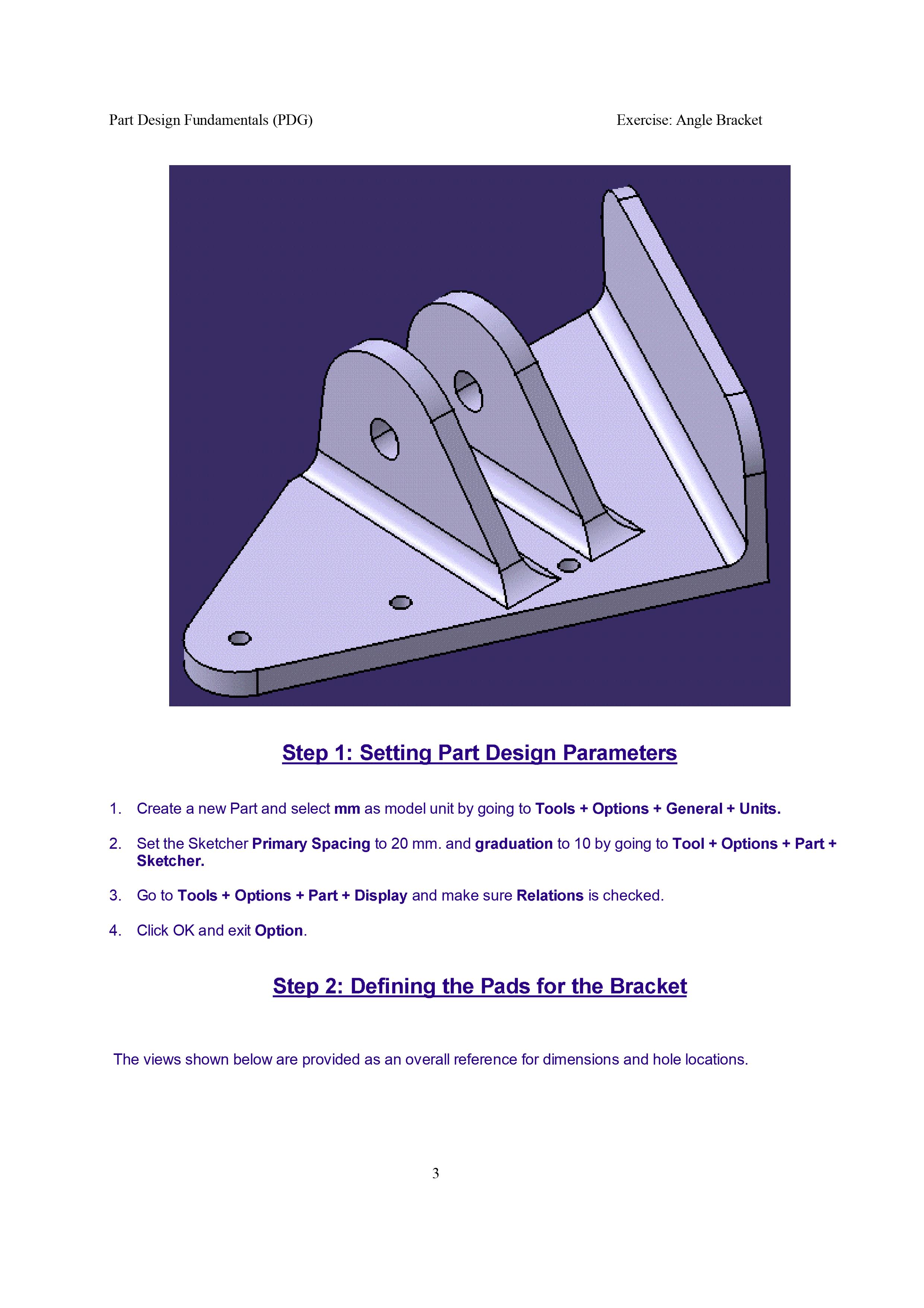 Part Design Fundamentals (PDG)

Exercise: Angle Bracket

Step 1: Setting Part Design Parameters

1. Create a new Part and select mm as model unit by going to Tools + Options + General + Units.

2. Set the Sketcher Primary Spacing to 20 mm. and graduation to 10 by going to Tool + Options + Part + Sketcher.

3. Go to Tools + Options + Part + Display and make sure Relations is checked.

4. Click OK and exit Option.

Step 2: Defining the Pads for the Bracket

The views shown below are provided as an overall reference for dimensions and hole locations.

3