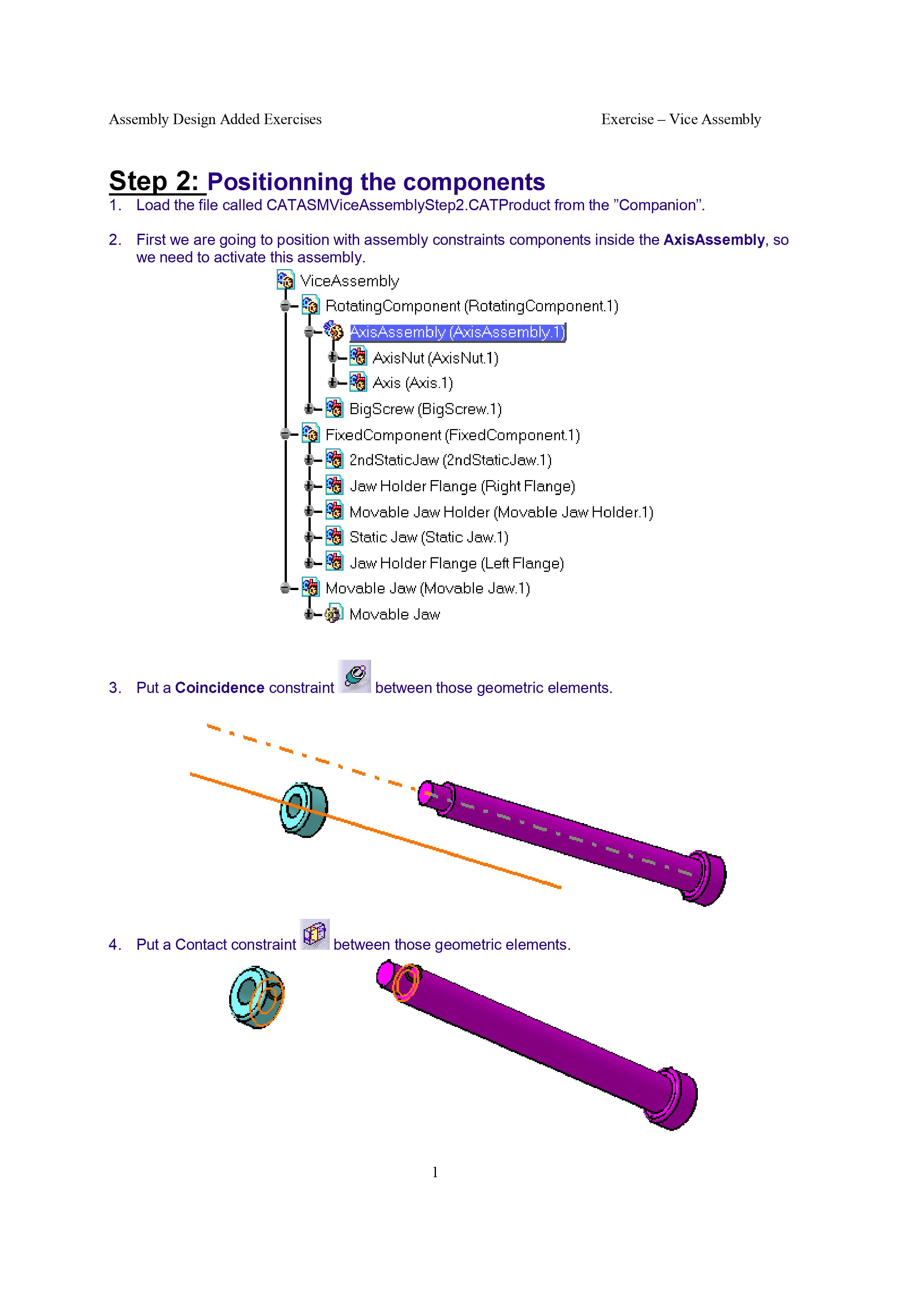 Assembly Design Added Exercises

Exercise – Vice Assembly

Step 2: Positionning the components

1. Load the file called CATASMViceAssemblyStep2.CATProduct from the ”Companion”.

2. First we are going to position with assembly constraints components inside the AxisAssembly, so we need to activate this assembly.

ViceAssembly
RotatingComponent (RotatingComponent.1)
AxisAssembly (AxisAssembly.1)
AxisNut (AxisNut.1)
Axis (Axis.1)
BigScrew (BigScrew.1)
FixedComponent (FixedComponent.1)
2ndStaticJaw (2ndStaticJaw.1)
Jaw Holder Flange (Right Flange)
Movable Jaw Holder (Movable Jaw Holder.1)
Static Jaw (Static Jaw.1)
Jaw Holder Flange (Left Flange)
Movable Jaw (Movable Jaw.1)
Movable Jaw

3. Put a Coincidence constraint between those geometric elements.

4. Put a Contact constraint between those geometric elements.

1