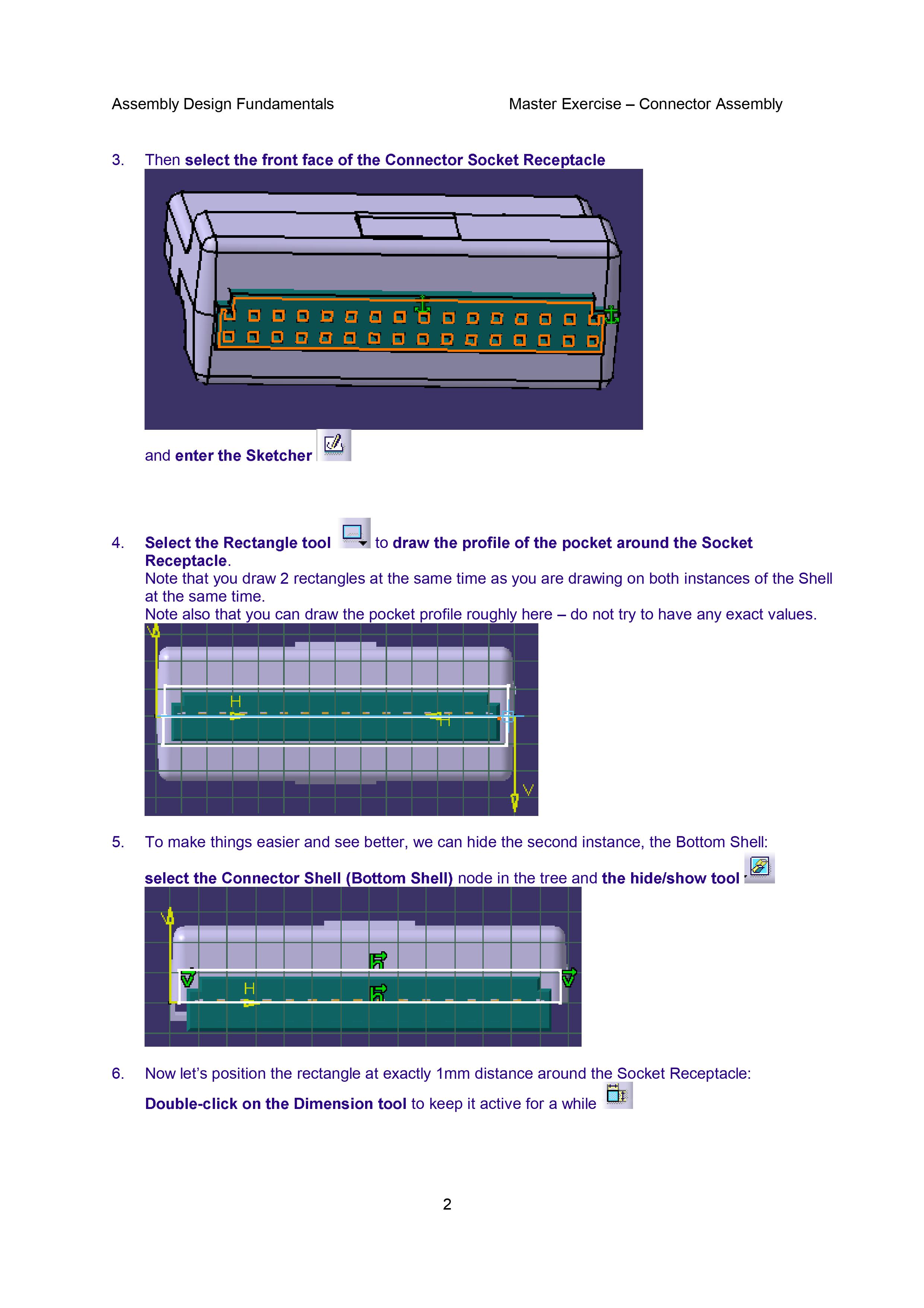 Assembly Design Fundamentals

Master Exercise – Connector Assembly

3. Then select the front face of the Connector Socket Receptacle

and enter the Sketcher

4. Select the Rectangle tool to draw the profile of the pocket around the Socket Receptacle.
Note that you draw 2 rectangles at the same time as you are drawing on both instances of the Shell at the same time.
Note also that you can draw the pocket profile roughly here – do not try to have any exact values.

V

H

H

V

5. To make things easier and see better, we can hide the second instance, the Bottom Shell:

select the Connector Shell (Bottom Shell) node in the tree and the hide/show tool

V

H

6. Now let's position the rectangle at exactly 1mm distance around the Socket Receptacle:

Double-click on the Dimension tool to keep it active for a while

2