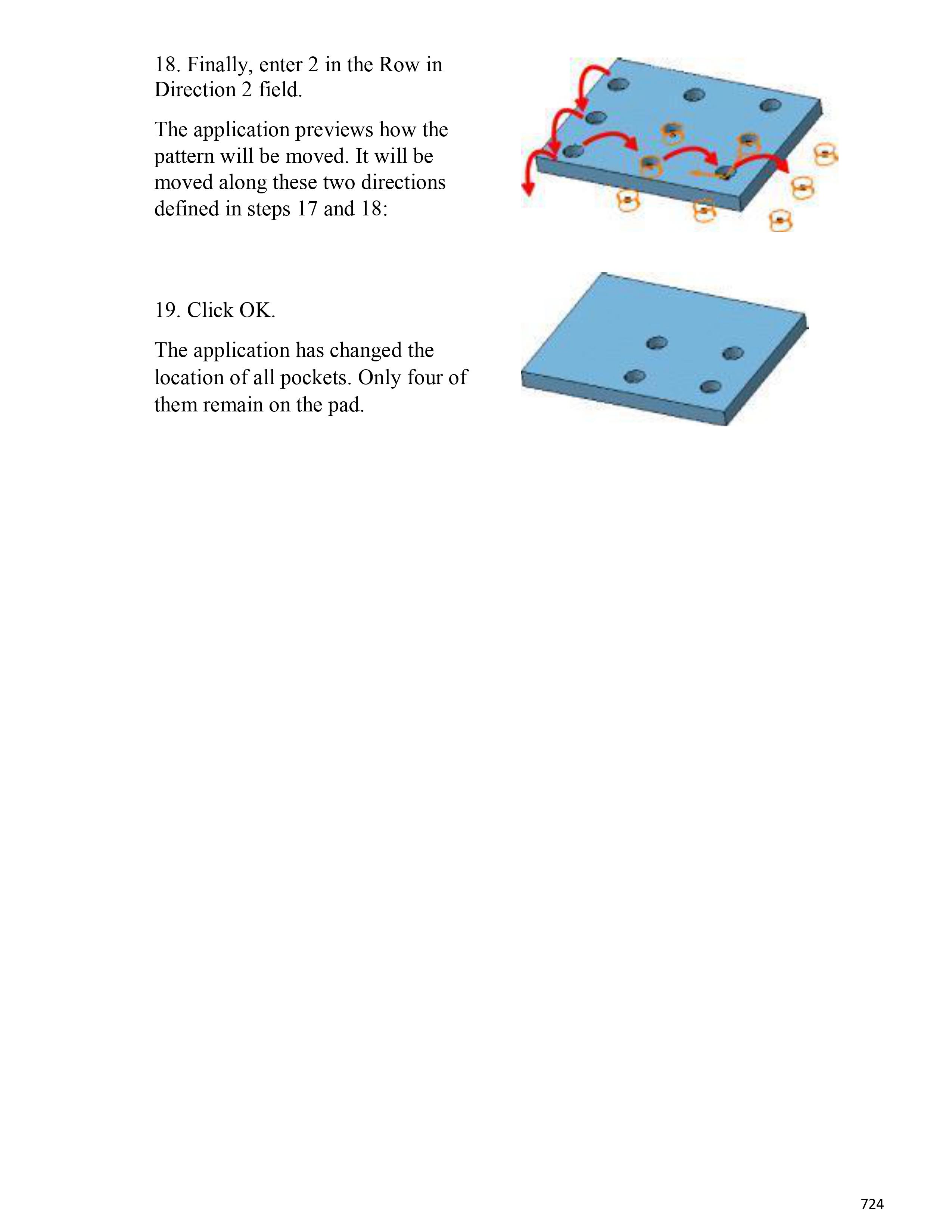 18. Finally, enter 2 in the Row in Direction 2 field.

The application previews how the pattern will be moved. It will be moved along these two directions defined in steps 17 and 18:

19. Click OK.

The application has changed the location of all pockets. Only four of them remain on the pad.

724