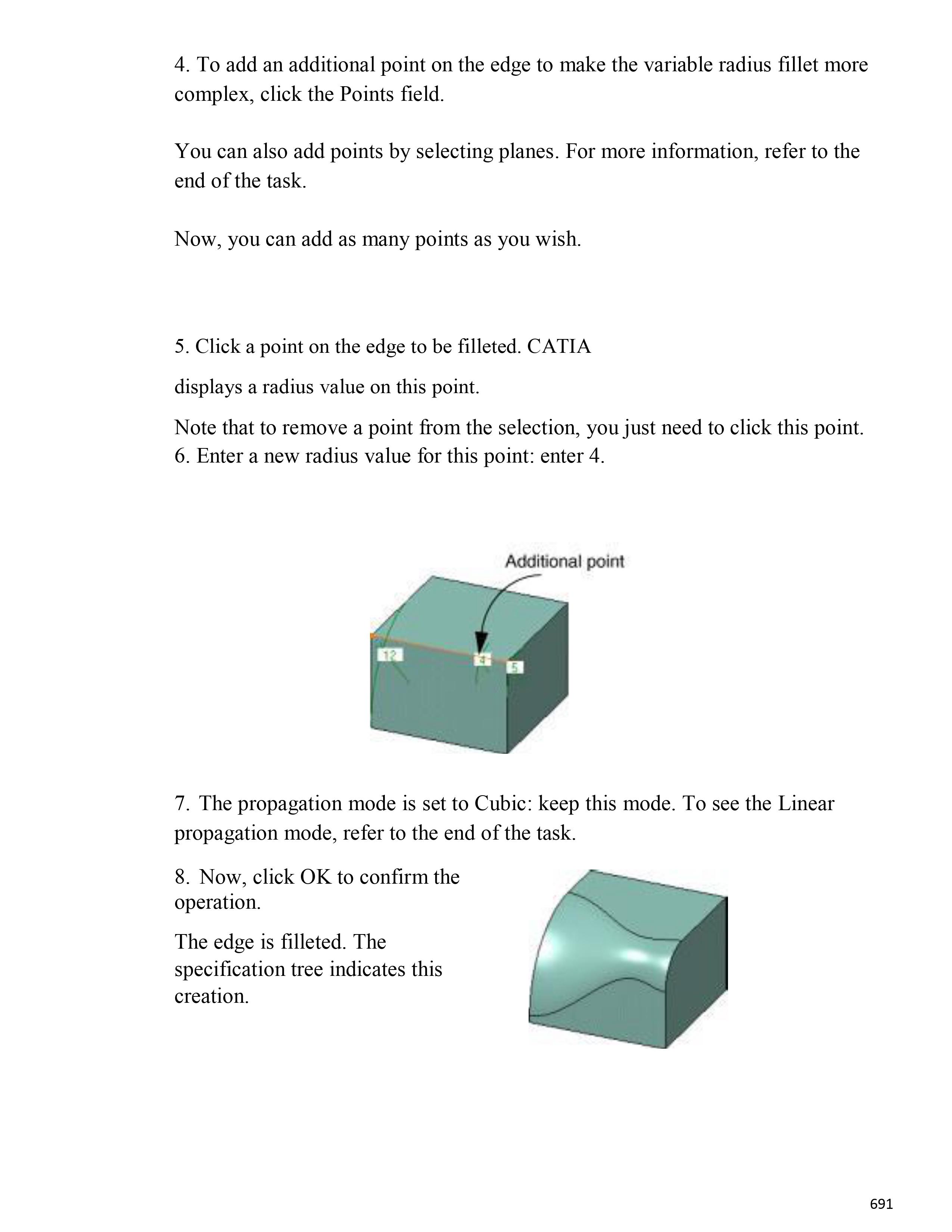 4. To add an additional point on the edge to make the variable radius fillet more complex, click the Points field.

You can also add points by selecting planes. For more information, refer to the end of the task.

Now, you can add as many points as you wish.

5. Click a point on the edge to be filleted. CATIA

displays a radius value on this point.

Note that to remove a point from the selection, you just need to click this point.
6. Enter a new radius value for this point: enter 4.

Additional point

12

4

5

7. The propagation mode is set to Cubic: keep this mode. To see the Linear propagation mode, refer to the end of the task.

8. Now, click OK to confirm the operation.

The edge is filleted. The specification tree indicates this creation.

691