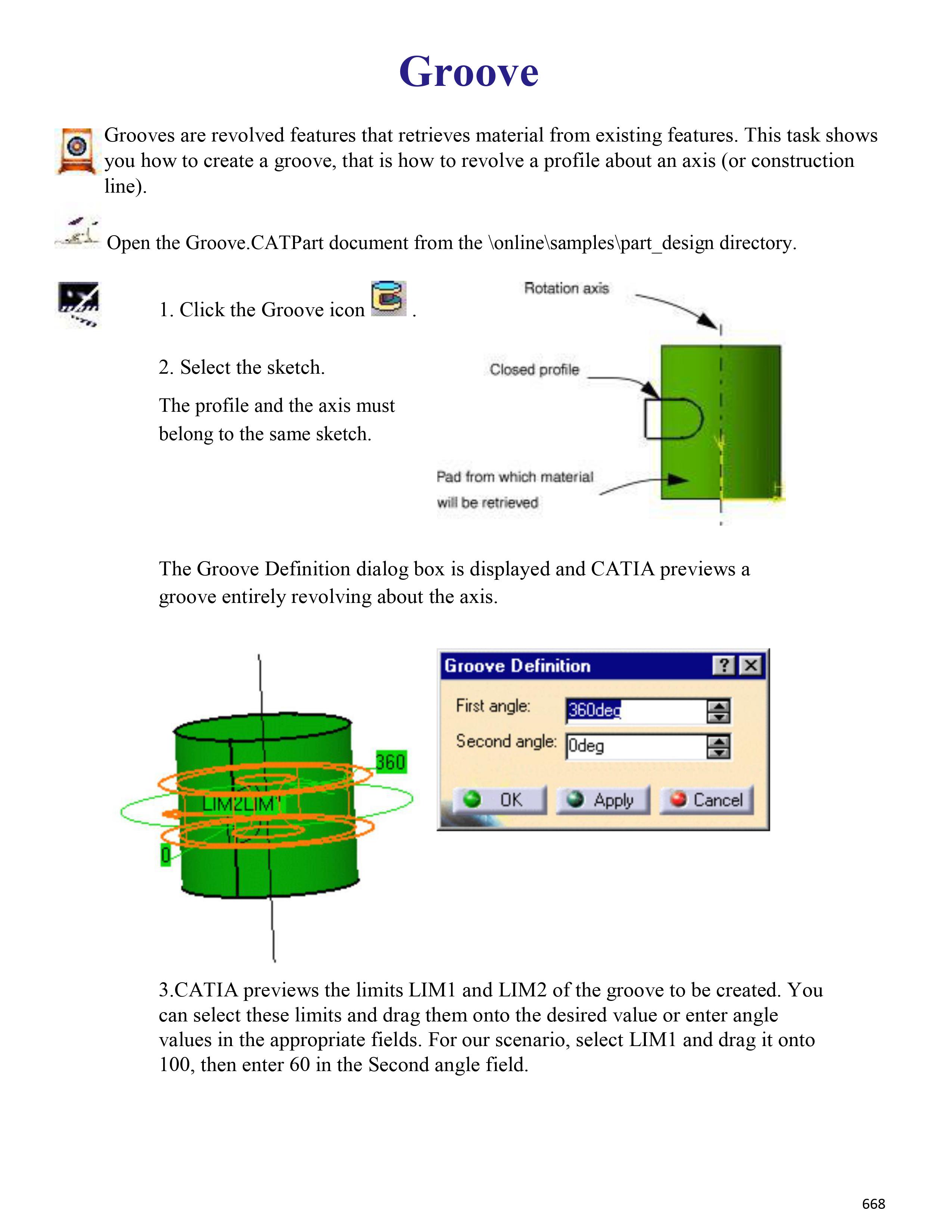 Groove

Grooves are revolved features that retrieves material from existing features. This task shows you how to create a groove, that is how to revolve a profile about an axis (or construction line).

Open the Groove.CATPart document from the \online\samples\part_design directory.

1. Click the Groove icon .

2. Select the sketch.

The profile and the axis must belong to the same sketch.

Rotation axis

Closed profile

Pad from which material will be retrieved

The Groove Definition dialog box is displayed and CATIA previews a groove entirely revolving about the axis.

360

LIM2LIM1

0

Groove Definition

First angle: 360deg

Second angle: 0deg

OK Apply Cancel

3.CATIA previews the limits LIM1 and LIM2 of the groove to be created. You can select these limits and drag them onto the desired value or enter angle values in the appropriate fields. For our scenario, select LIM1 and drag it onto 100, then enter 60 in the Second angle field.

668